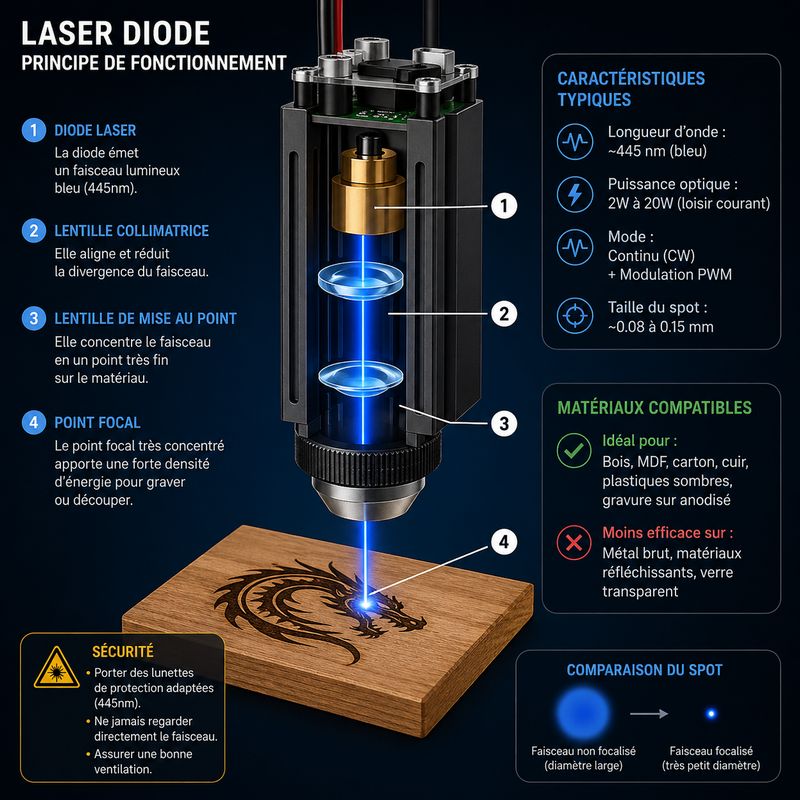 LASER DIODE
PRINCIPE DE FONCTIONNEMENT

1 DIODE LASER
La diode émet un faisceau lumineux bleu (445nm).

2 LENTILLE COLLIMATRICE
Elle aligne et réduit la divergence du faisceau.

3 LENTILLE DE MISE AU POINT
Elle concentre le faisceau en un point très fin sur le matériau.

4 POINT FOCAL
Le point focal très concentré apporte une forte densité d'énergie pour graver ou découper.

1
2
3
4

CARACTÉRISTIQUES TYPIQUES
Longueur d'onde : ~445 nm (bleu)
Puissance optique : 2W à 20W (loisir courant)
Mode : Continu (CW) + Modulation PWM
Taille du spot : ~0.08 à 0.15 mm

MATÉRIAUX COMPATIBLES
Idéal pour : Bois, MDF, carton, cuir, plastiques sombres, gravure sur anodisé
Moins efficace sur : Métal brut, matériaux réfléchissants, verre transparent

SÉCURITÉ
• Porter des lunettes de protection adaptées (445nm).
• Ne jamais regarder directement le faisceau.
• Assurer une bonne ventilation.

COMPARAISON DU SPOT
Faisceau non focalisé (diamètre large)
Faisceau focalisé (très petit diamètre)